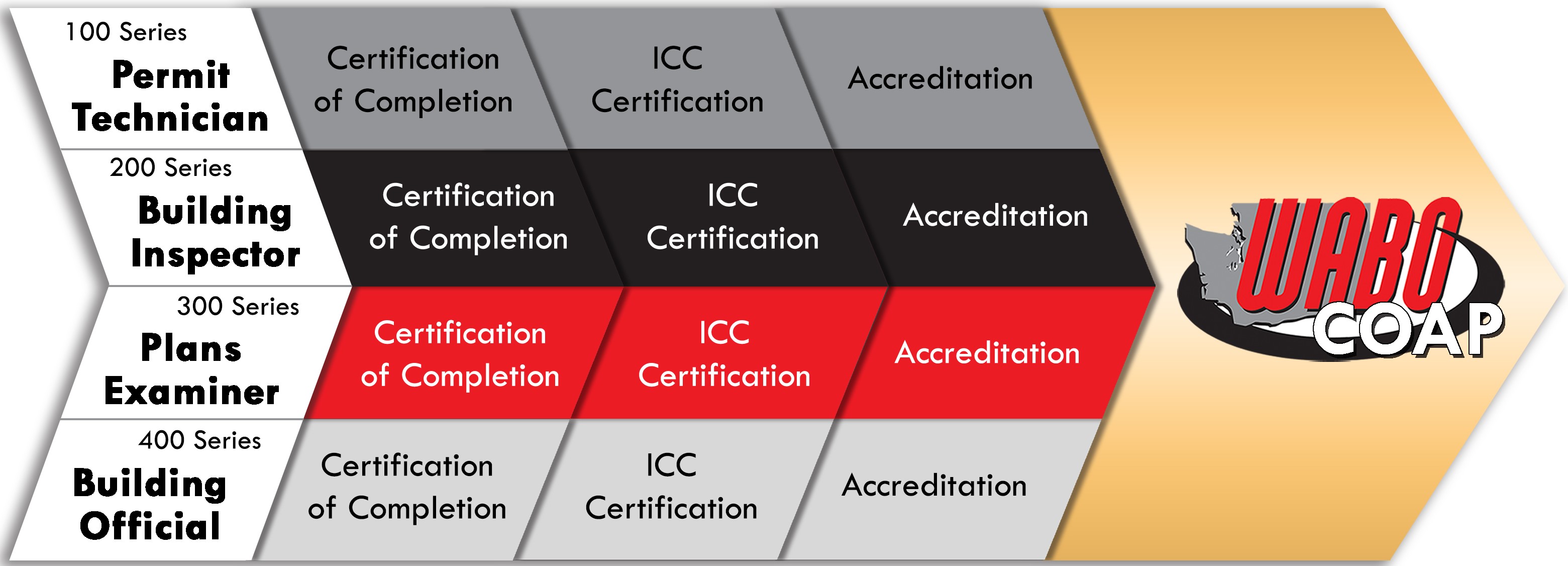 100 Series
Permit Technician

Certification of Completion

ICC Certification

Accreditation

200 Series
Building Inspector

Certification of Completion

ICC Certification

Accreditation

300 Series
Plans Examiner

Certification of Completion

ICC Certification

Accreditation

400 Series
Building Official

Certification of Completion

ICC Certification

Accreditation

WABO
COAP